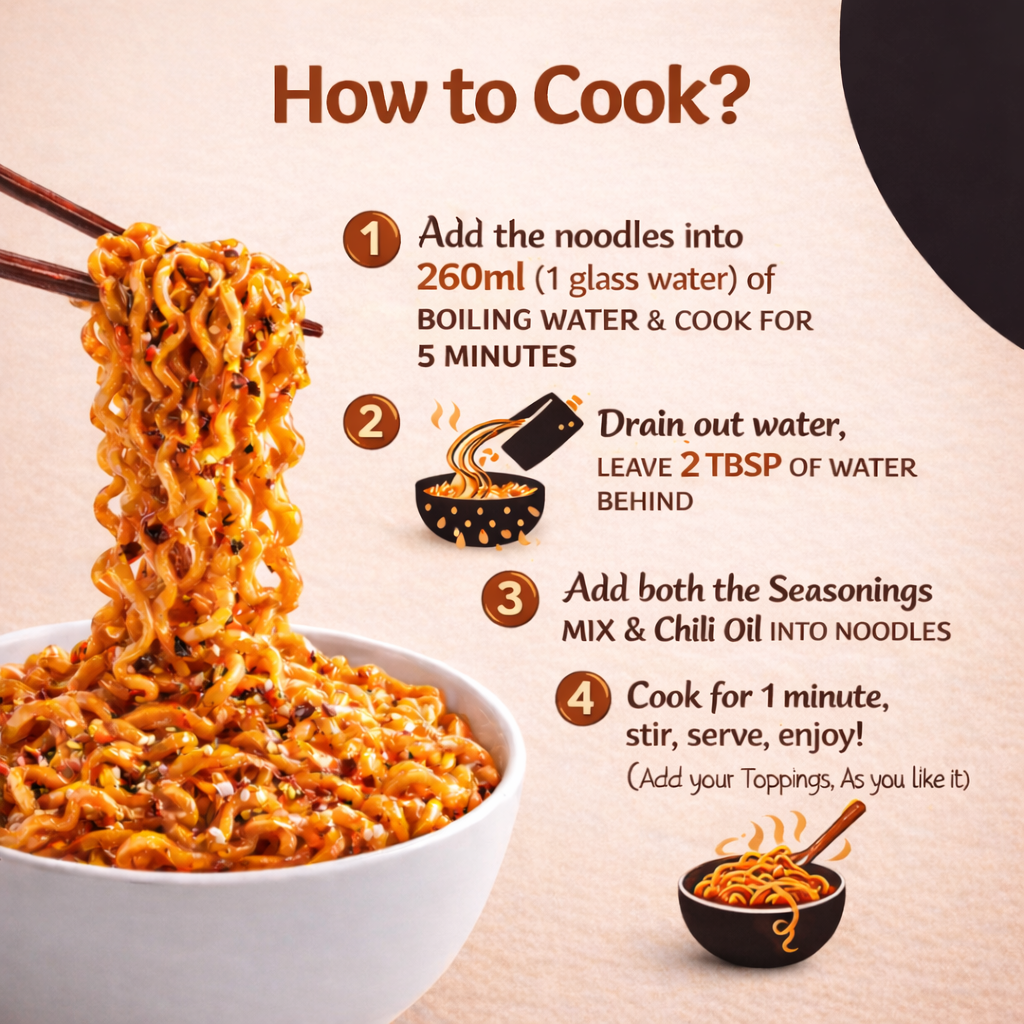 How to Cook?

1 Add the noodles into 260ml (1 glass water) of BOILING WATER & COOK FOR 5 MINUTES

2 Drain out water, LEAVE 2 TBSP OF WATER BEHIND

3 Add both the Seasonings MIX & Chili Oil INTO NOODLES

4 Cook for 1 minute, stir, serve, enjoy!
(Add your Toppings, As you like it)